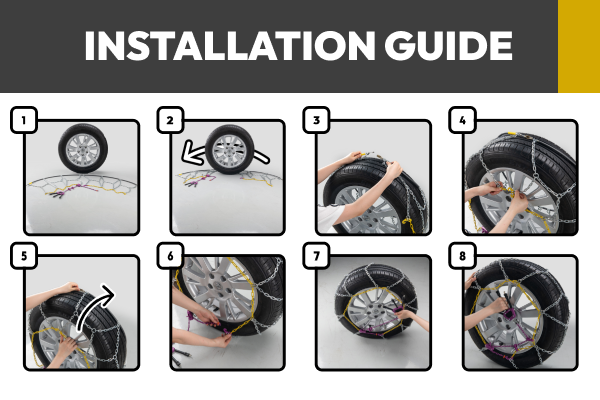 INSTALLATION GUIDE

1

2

3

4

5

6

7

8